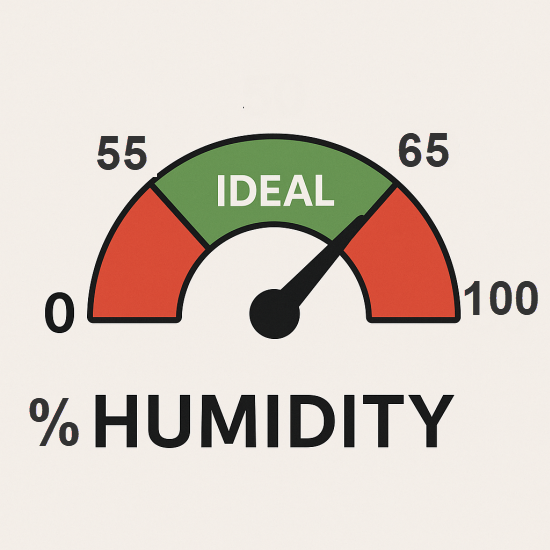 55
65
IDEAL
0
100
% HUMIDITY