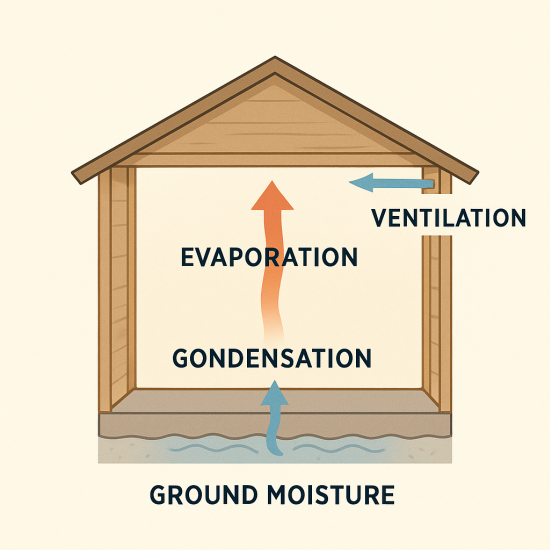 VENTILATION

EVAPORATION

GONDENSATION

GROUND MOISTURE